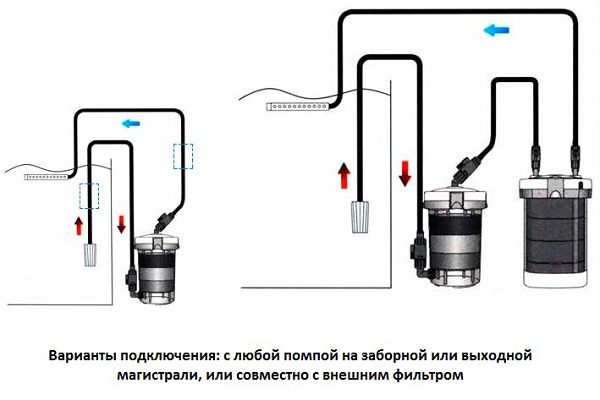 Варианты подключения: с любой помпой на заборной или выходной магистрали, или совместно с внешним фильтром