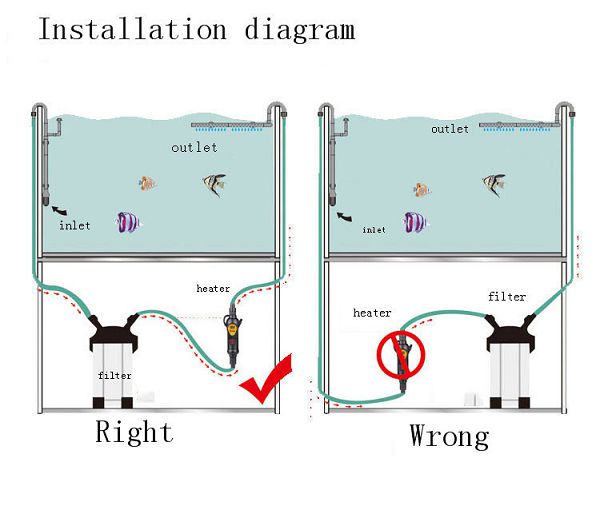 Installation diagram

outlet

inlet

heater

filter

Right

outlet

inlet

heater

filter

Wrong