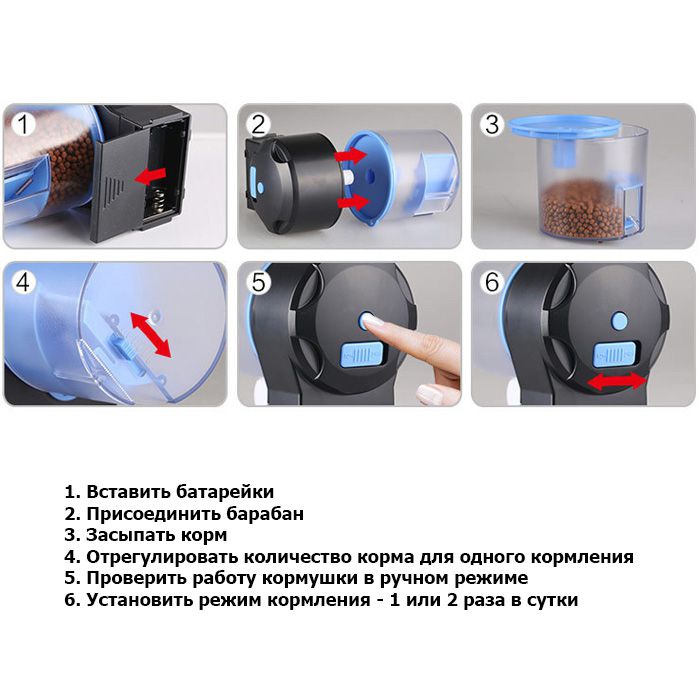 1
2
3
4
5
6

1. Вставить батарейки
2. Присоединить барабан
3. Засыпать корм
4. Отрегулировать количество корма для одного кормления
5. Проверить работу кормушки в ручном режиме
6. Установить режим кормления - 1 или 2 раза в сутки