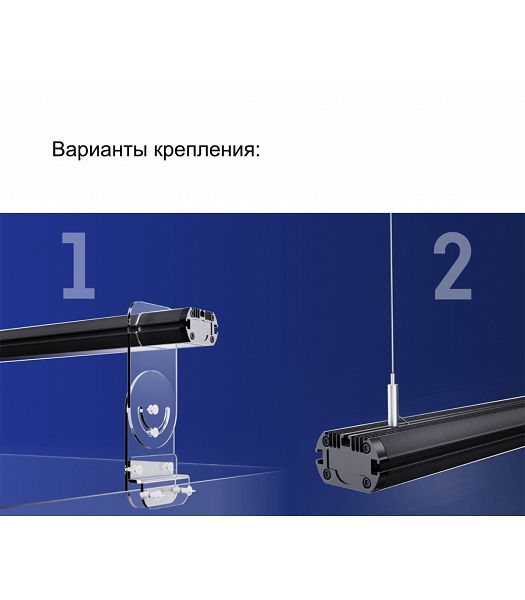 Варианты крепления:

1

2