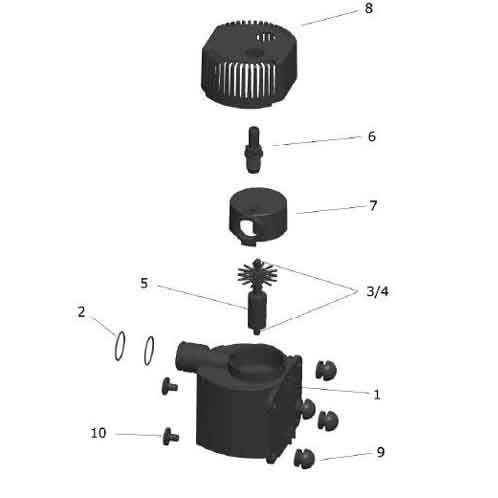 8
6
7
5
3/4
2
1
10
9