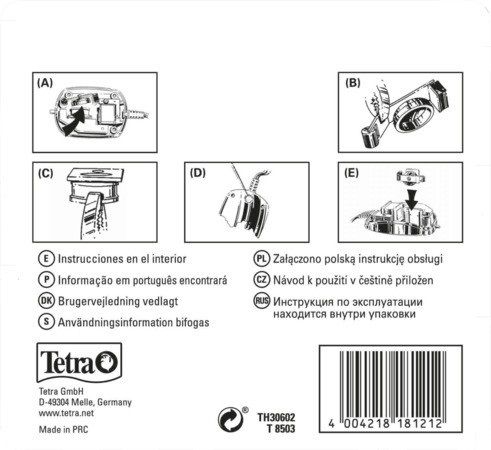 (A)

(B)

(C)

(D)

(E)

E Instrucciones en el interior

P Informação em português encontrará

DK Brugervejledning vedlagt

S Användningsinformation bifogas

PL Załączono polską instrukcję obsługi

CZ Návod k použití v češtině přiložen

RUS Инструкция по эксплуатации находится внутри упаковки

Tetra

Tetra GmbH
D-49304 Melle, Germany
www.tetra.net

Made in PRC

®

TH30602
T 8503

4 004218 181212