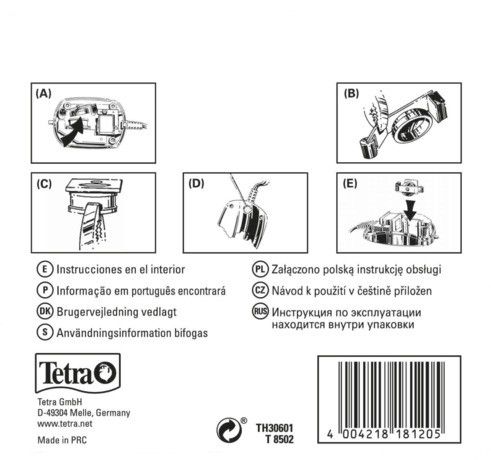 (A)

(B)

(C)

(D)

(E)

E Instrucciones en el interior
P Informação em português encontrará
DK Brugervejledning vedlagt
S Användningsinformation bifogas

PL Załączono polską instrukcję obsługi
CZ Návod k použití v češtině přiložen
RUS Инструкция по эксплуатации находится внутри упаковки

Tetra

Tetra GmbH
D-49304 Melle, Germany
www.tetra.net

Made in PRC

®

TH30601
T 8502

4 004218 181205