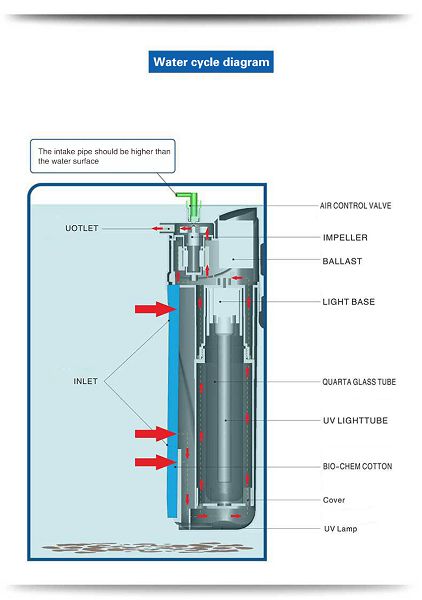 Water cycle diagram

The intake pipe should be higher than the water surface

UOTLET

INLET

AIR CONTROL VALVE

IMPELLER

BALLAST

LIGHT BASE

QUARTA GLASS TUBE

UV LIGHTTUBE

BIO-CHEM COTTON

Cover

UV Lamp