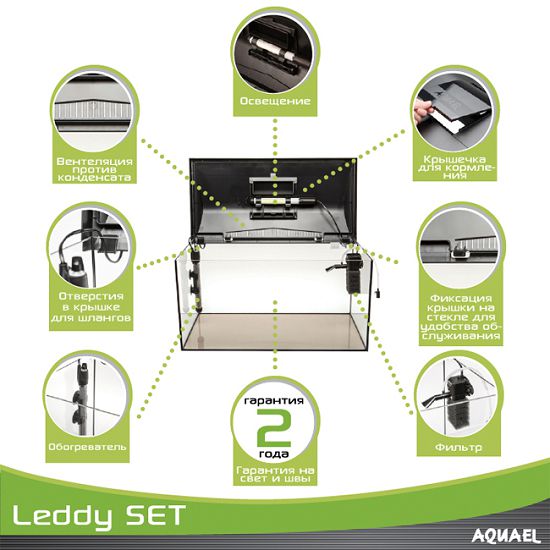 Освещение

Вентеляция против конденсата

Крышечка для кормления

Отверстия в крышке для шлангов

Фиксация крышки на стекле для удобства обслуживания

Обогреватель

гарантия
2
года
Гарантия на свет и швы

Фильтр

Leddy SET

AQUAEL