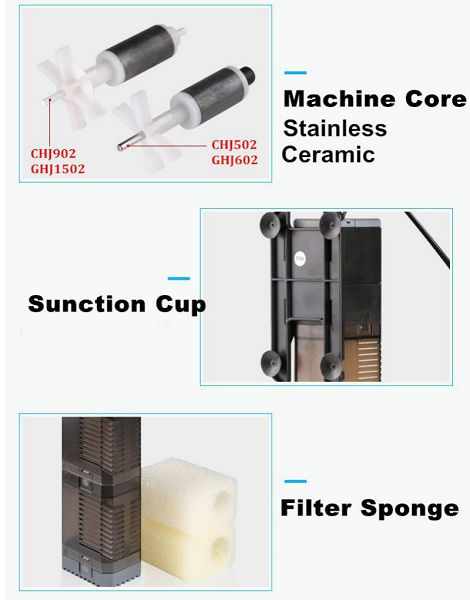 CHJ902
GHJ1502

CHJ502
GHJ602

Machine Core
Stainless
Ceramic

Sunction Cup

Filter Sponge